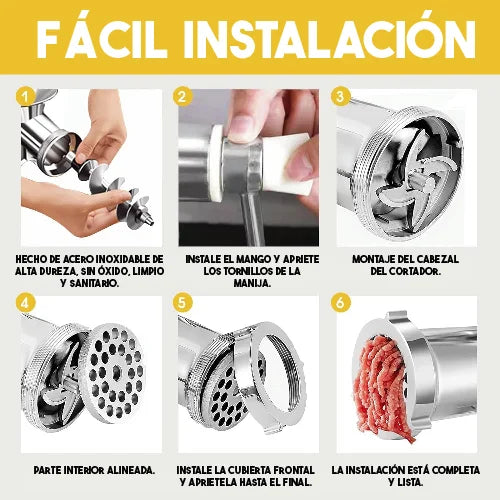 FÁCIL INSTALACIÓN

1
HECHO DE ACERO INOXIDABLE DE ALTA DUREZA, SIN ÓXIDO, LIMPIO Y SANITARIO.

2
INSTALE EL MANGO Y APRIETE LOS TORNILLOS DE LA MANIJA.

3
MONTAJE DEL CABEZAL DEL CORTADOR.

4
PARTE INTERIOR ALINEADA.

5
INSTALE LA CUBIERTA FRONTAL Y APRIETELA HASTA EL FINAL.

6
LA INSTALACIÓN ESTÁ COMPLETA Y LISTA.